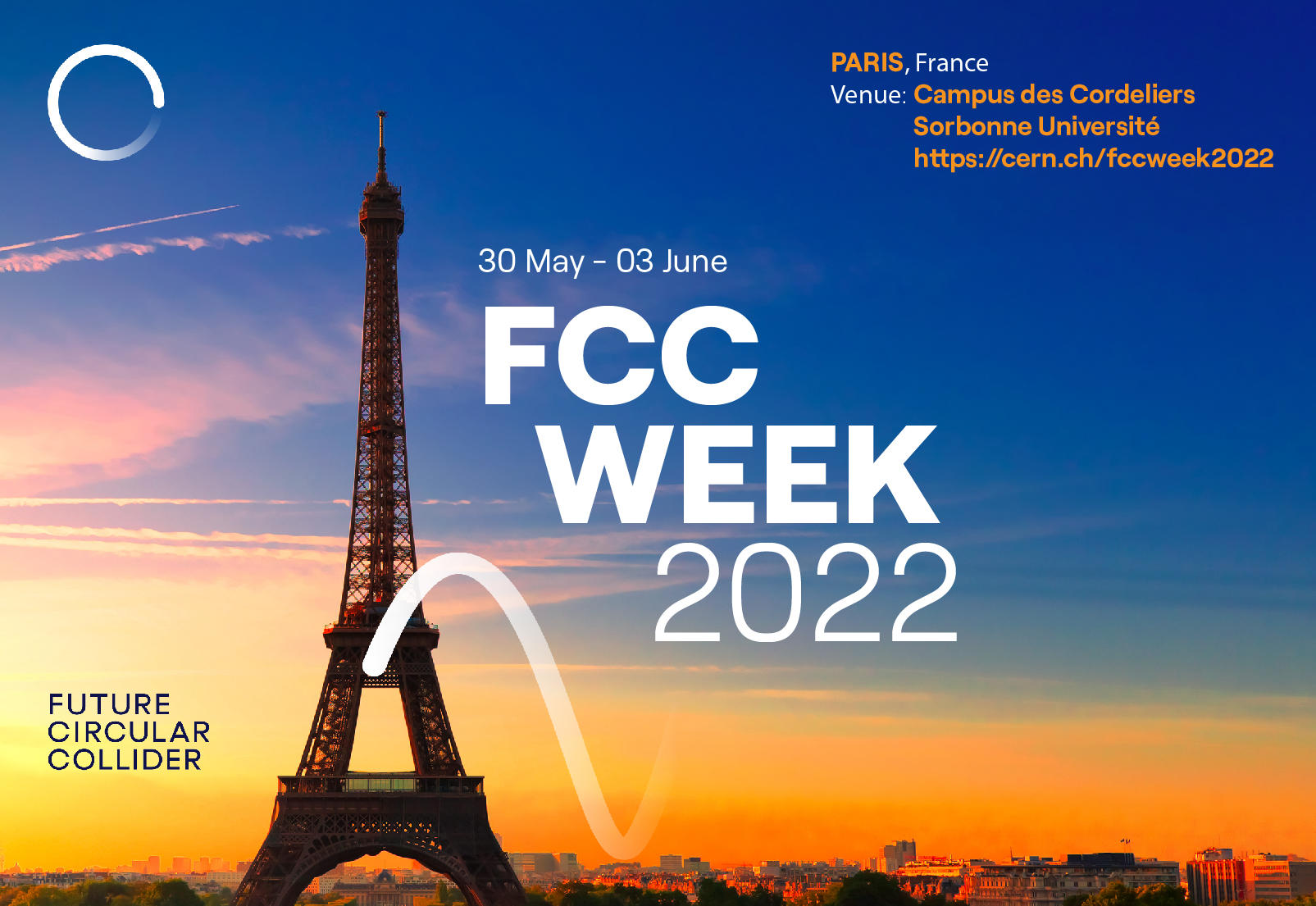 PARIS, France
Venue: Campus des Cordeliers
Sorbonne Université
https://cern.ch/fccweek2022

30 May - 03 June

FCC
WEEK
2022

FUTURE
CIRCULAR
COLLIDER